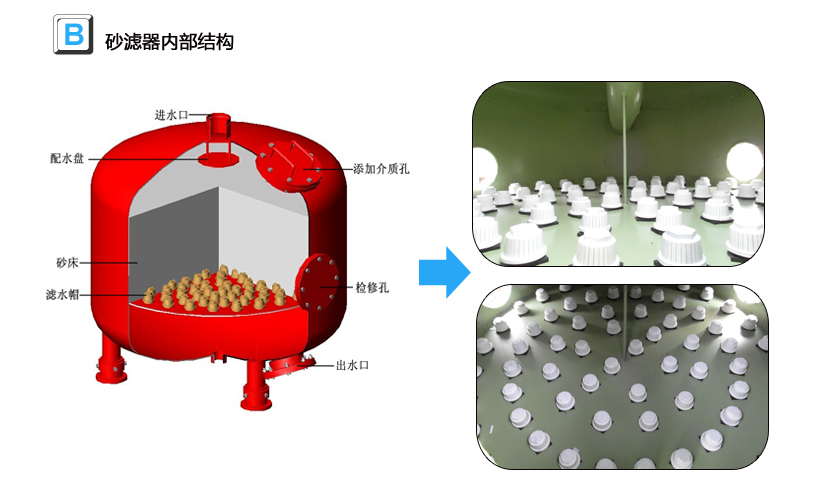 B 砂滤器内部结构

进水口
配水盘
添加介质孔
砂床
滤水帽
检修孔
出水口